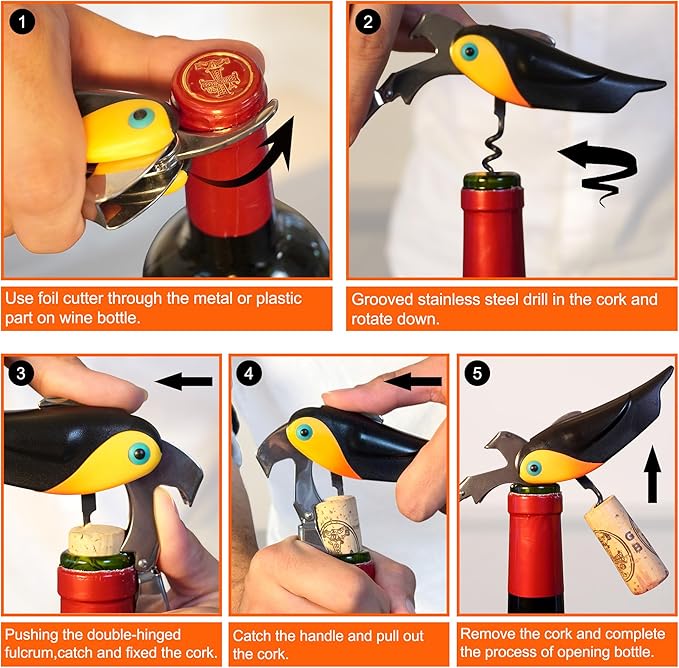 1

Use foil cutter through the metal or plastic part on wine bottle.

2

Grooved stainless steel drill in the cork and rotate down.

3

Pushing the double-hinged fulcrum,catch and fixed the cork.

4

Catch the handle and pull out the cork.

5

Remove the cork and complete the process of opening bottle.