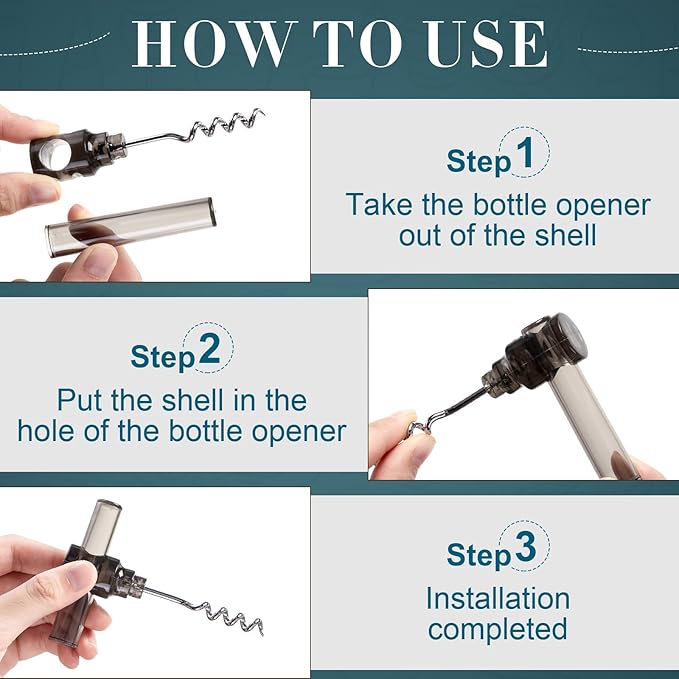 HOW TO USE

Step 1
Take the bottle opener out of the shell

Step 2
Put the shell in the hole of the bottle opener

Step 3
Installation completed