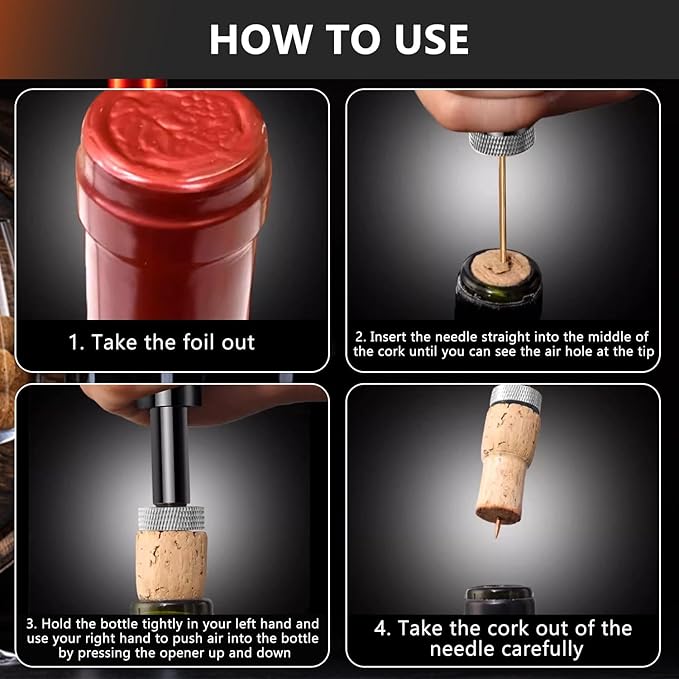 HOW TO USE

1. Take the foil out

2. Insert the needle straight into the middle of the cork until you can see the air hole at the tip

3. Hold the bottle tightly in your left hand and use your right hand to push air into the bottle by pressing the opener up and down

4. Take the cork out of the needle carefully