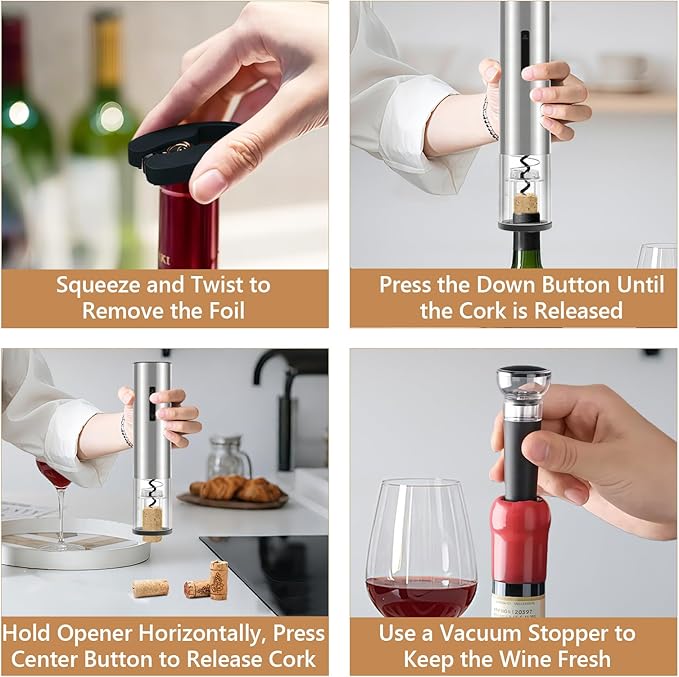 Squeeze and Twist to Remove the Foil

Press the Down Button Until the Cork is Released

Hold Opener Horizontally, Press Center Button to Release Cork

Use a Vacuum Stopper to Keep the Wine Fresh