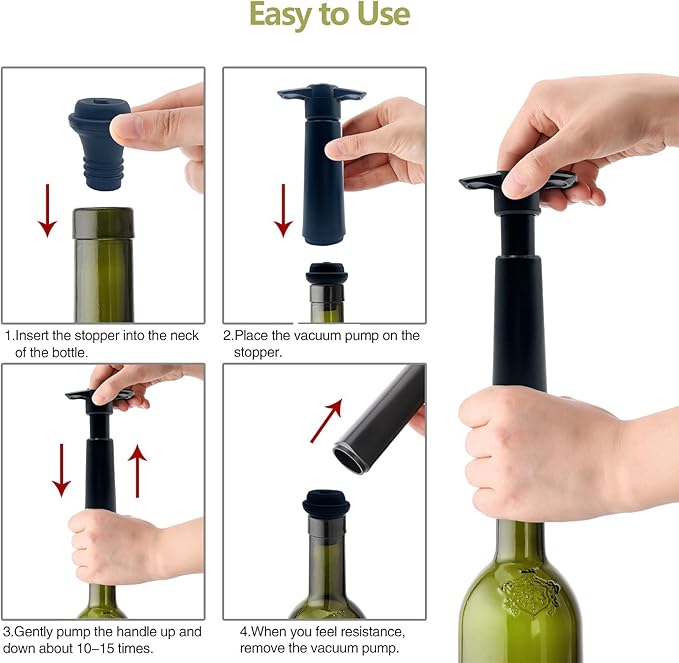 Easy to Use

1.Insert the stopper into the neck of the bottle.

2.Place the vacuum pump on the stopper.

3.Gently pump the handle up and down about 10–15 times.

4.When you feel resistance, remove the vacuum pump.