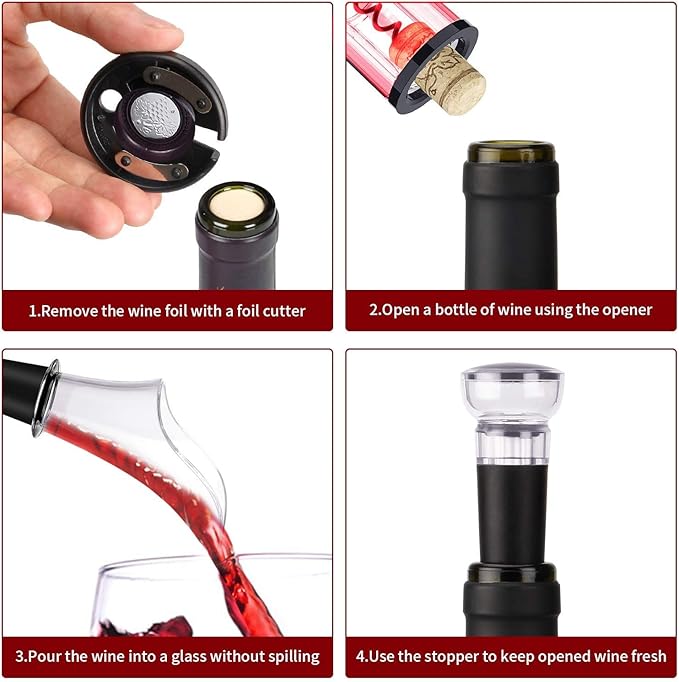 1.Remove the wine foil with a foil cutter

2.Open a bottle of wine using the opener

3.Pour the wine into a glass without spilling

4.Use the stopper to keep opened wine fresh