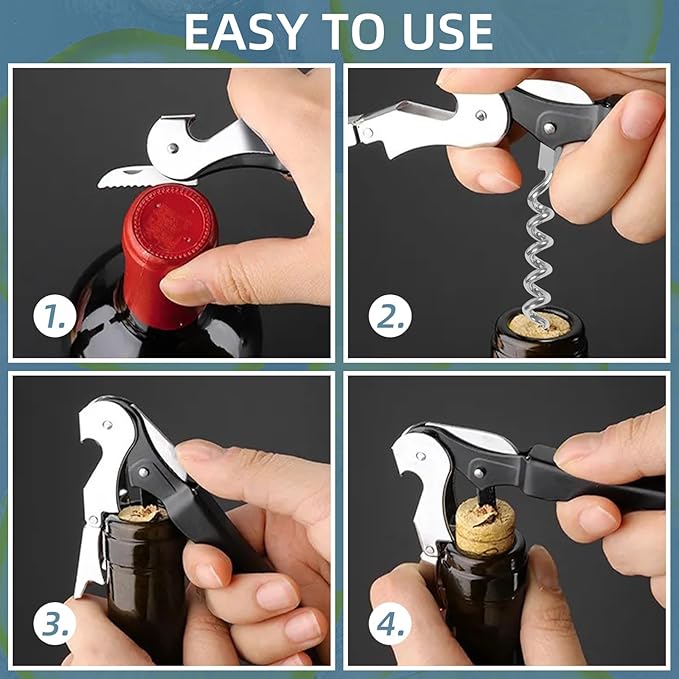 EASY TO USE

1.

2.

3.

4.