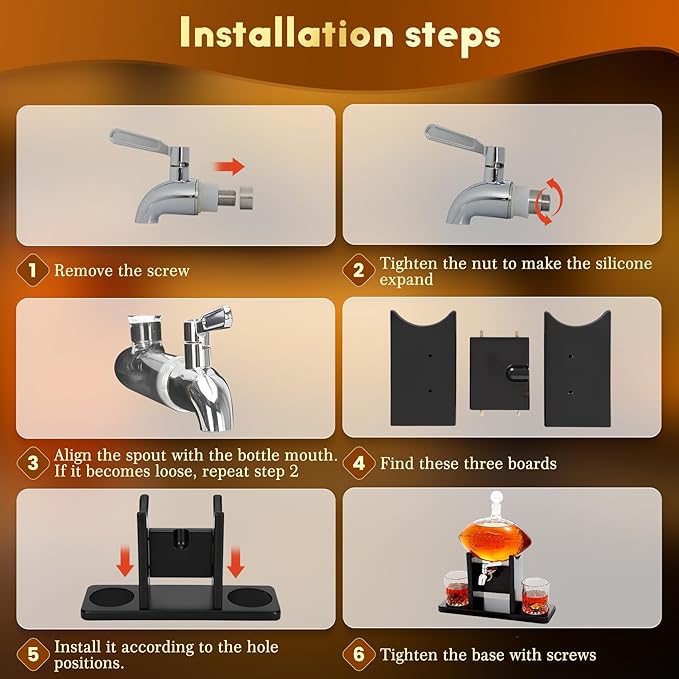 Installation steps

1 Remove the screw

2 Tighten the nut to make the silicone expand

3 Align the spout with the bottle mouth. If it becomes loose, repeat step 2

4 Find these three boards

5 Install it according to the hole positions.

6 Tighten the base with screws