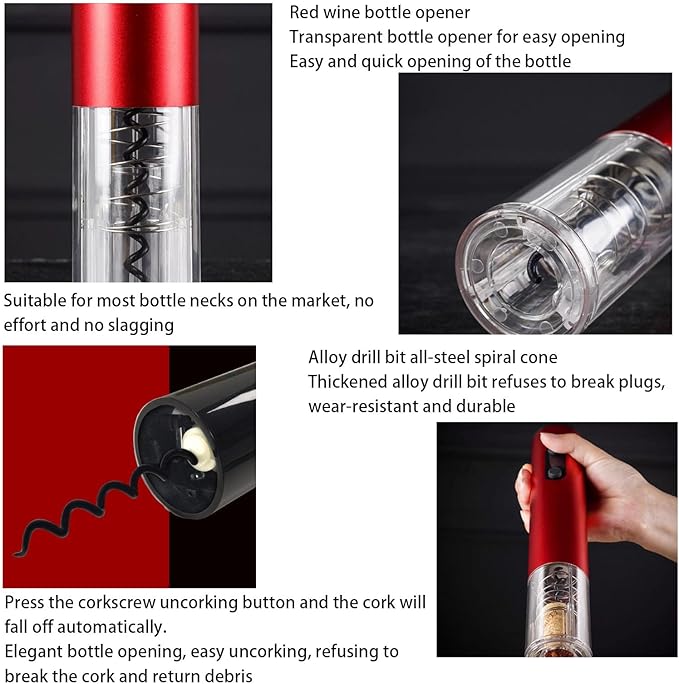 Red wine bottle opener
Transparent bottle opener for easy opening
Easy and quick opening of the bottle

Suitable for most bottle necks on the market, no effort and no slagging

Alloy drill bit all-steel spiral cone
Thickened alloy drill bit refuses to break plugs, wear-resistant and durable

Press the corkscrew uncorking button and the cork will fall off automatically.
Elegant bottle opening, easy uncorking, refusing to break the cork and return debris