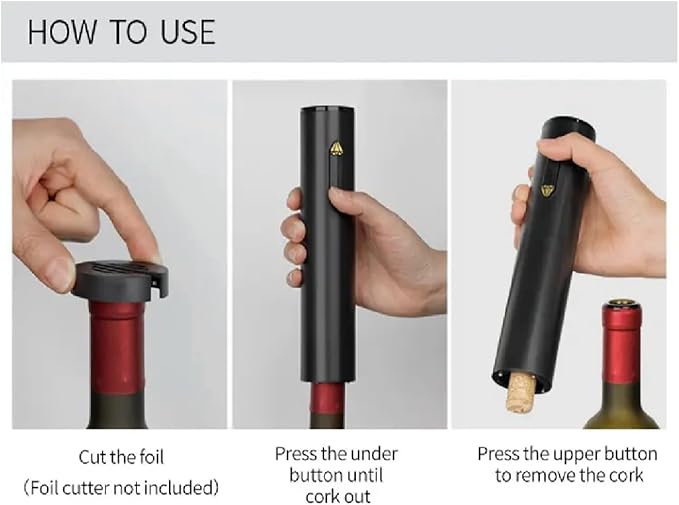 HOW TO USE

Cut the foil
(Foil cutter not included)

Press the under
button until
cork out

Press the upper button
to remove the cork