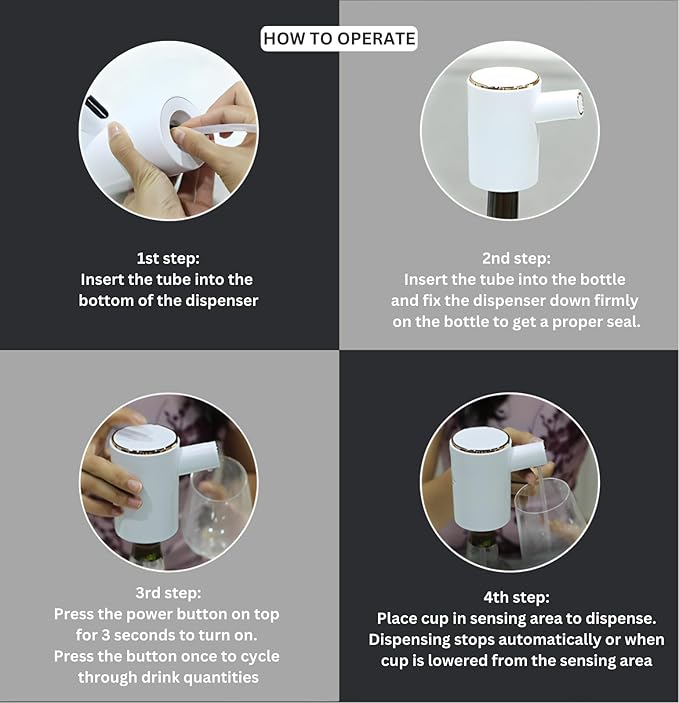 HOW TO OPERATE

1st step:
Insert the tube into the bottom of the dispenser

2nd step:
Insert the tube into the bottle and fix the dispenser down firmly on the bottle to get a proper seal.

3rd step:
Press the power button on top for 3 seconds to turn on. Press the button once to cycle through drink quantities

4th step:
Place cup in sensing area to dispense. Dispensing stops automatically or when cup is lowered from the sensing area