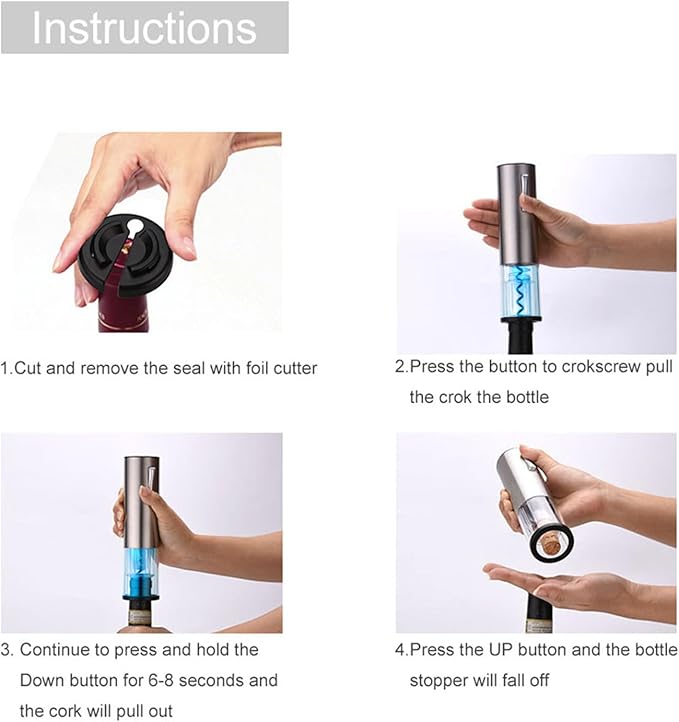 Instructions

1.Cut and remove the seal with foil cutter

2.Press the button to crokscrew pull the crok the bottle

3. Continue to press and hold the Down button for 6-8 seconds and the cork will pull out

4.Press the UP button and the bottle stopper will fall off