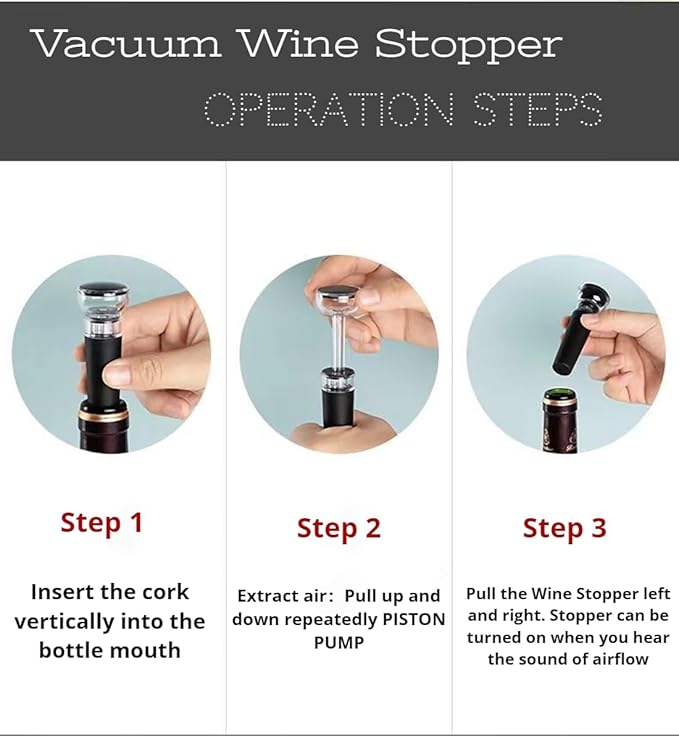 Vacuum Wine Stopper

OPERATION STEPS

Step 1

Insert the cork vertically into the bottle mouth

Step 2

Extract air: Pull up and down repeatedly PISTON PUMP

Step 3

Pull the Wine Stopper left and right. Stopper can be turned on when you hear the sound of airflow