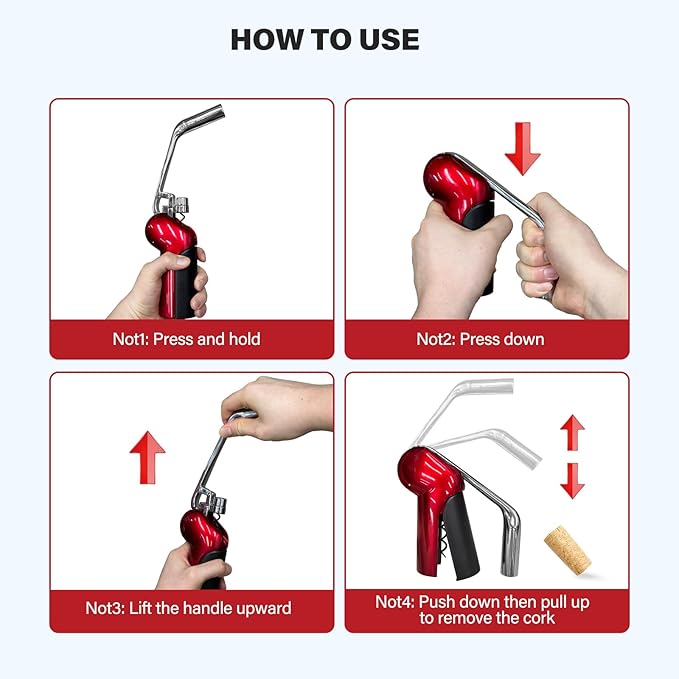 HOW TO USE

Not1: Press and hold

Not2: Press down

Not3: Lift the handle upward

Not4: Push down then pull up to remove the cork