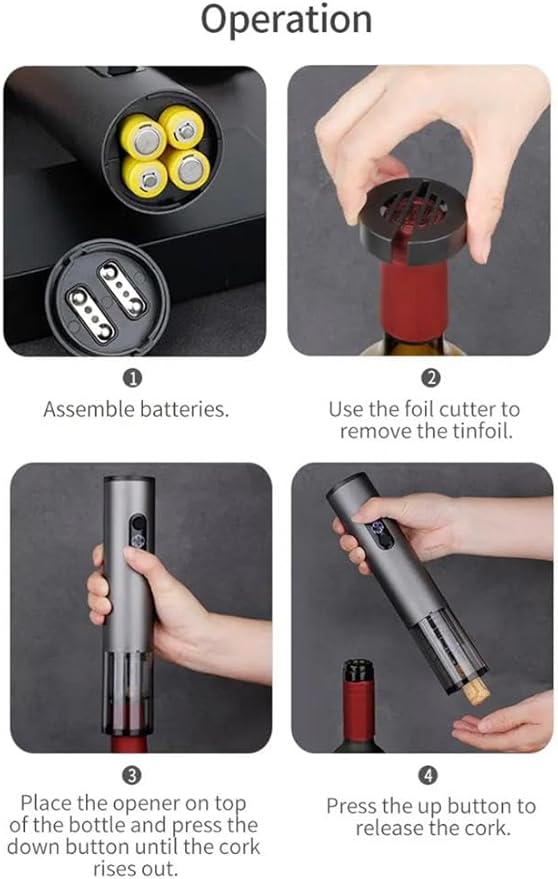 Operation

1
Assemble batteries.

2
Use the foil cutter to remove the tinfoil.

3
Place the opener on top of the bottle and press the down button until the cork rises out.

4
Press the up button to release the cork.