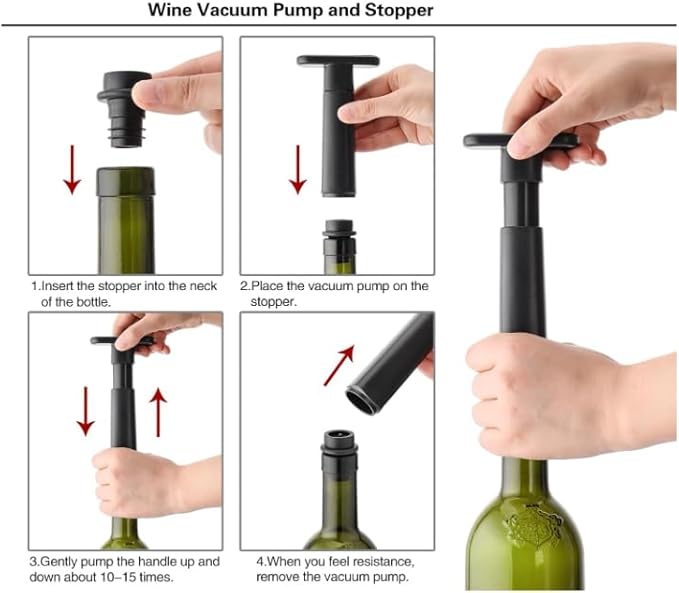 Wine Vacuum Pump and Stopper

1.Insert the stopper into the neck of the bottle.

2.Place the vacuum pump on the stopper.

3.Gently pump the handle up and down about 10–15 times.

4.When you feel resistance, remove the vacuum pump.